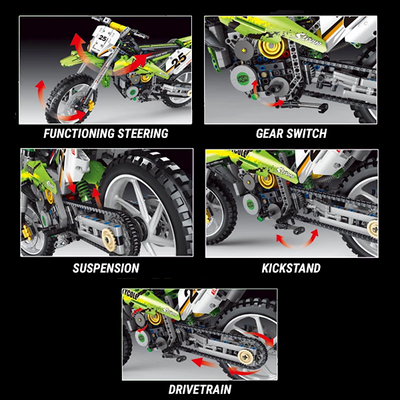 25

25

FUNCTIONING STEERING

GEAR SWITCH

SUSPENSION

KICKSTAND

DRIVETRAIN